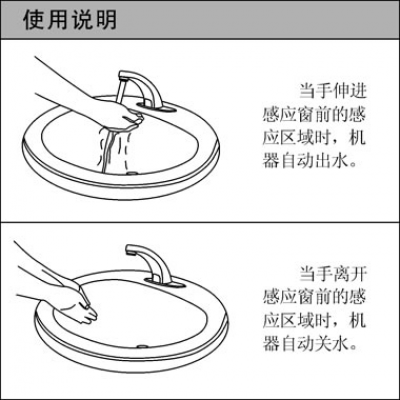 使用说明

当手伸进感应窗前的感应区域时，机器自动出水。

当手离开感应窗前的感应区域时，机器自动关水。